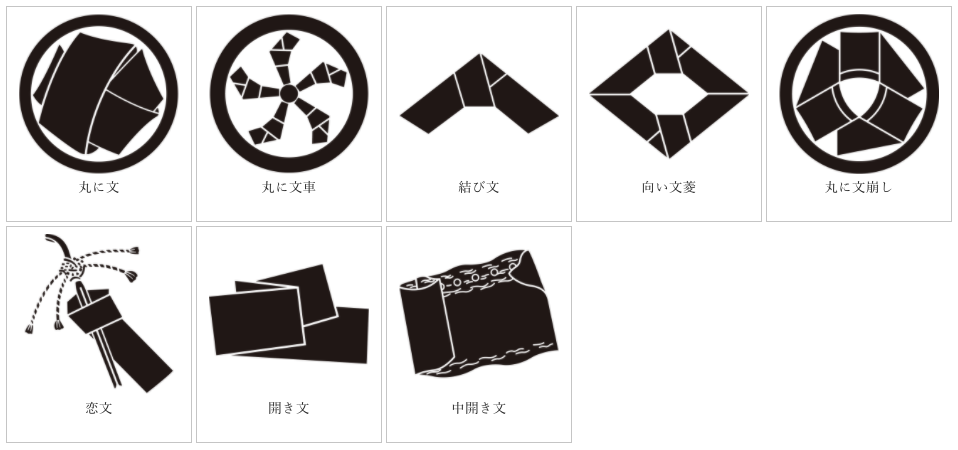 丸に文

丸に文車

結び文

向い文菱

丸に文崩し

恋文

開き文

中開き文